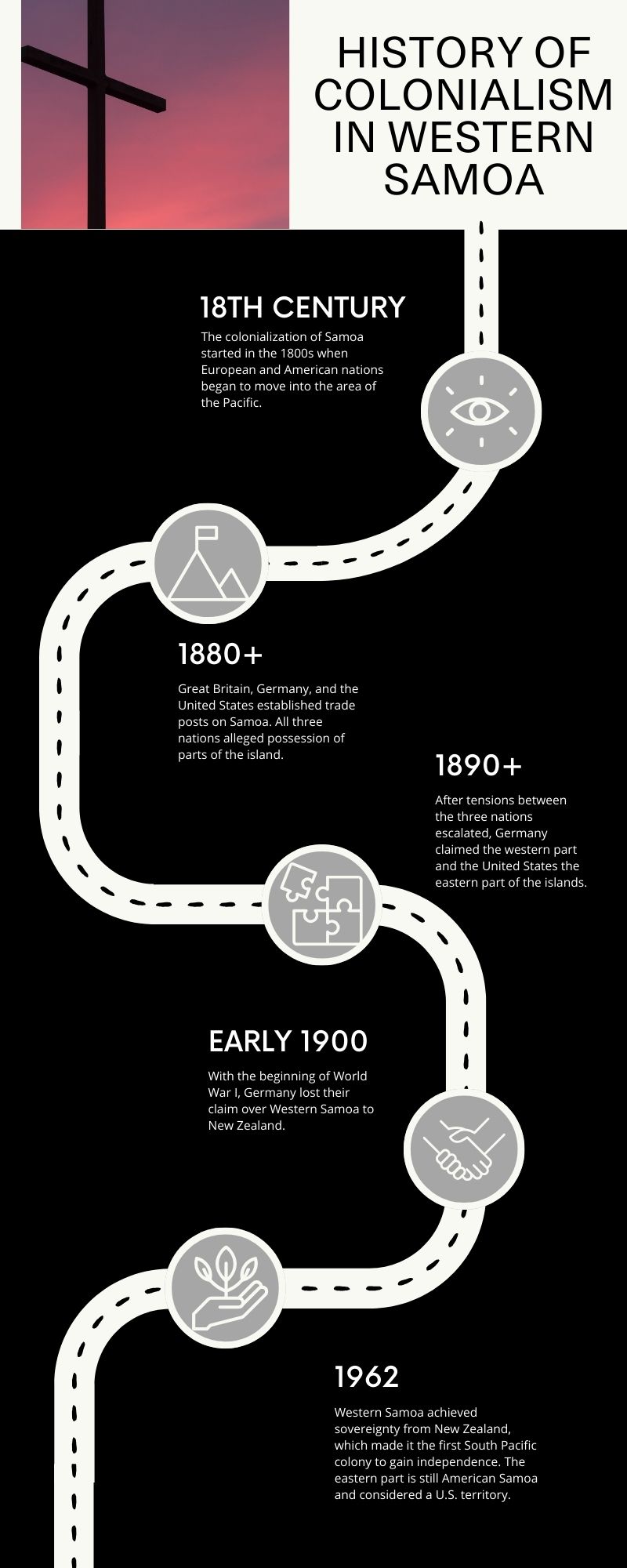 HISTORY OF COLONIALISM IN WESTERN SAMOA

18TH CENTURY

The colonialization of Samoa started in the 1800s when European and American nations began to move into the area of the Pacific.

1880+

Great Britain, Germany, and the United States established trade posts on Samoa. All three nations alleged possession of parts of the island.

1890+

After tensions between the three nations escalated, Germany claimed the western part and the United States the eastern part of the islands.

EARLY 1900

With the beginning of World War I, Germany lost their claim over Western Samoa to New Zealand.

1962

Western Samoa achieved sovereignty from New Zealand, which made it the first South Pacific colony to gain independence. The eastern part is still American Samoa and considered a U.S. territory.